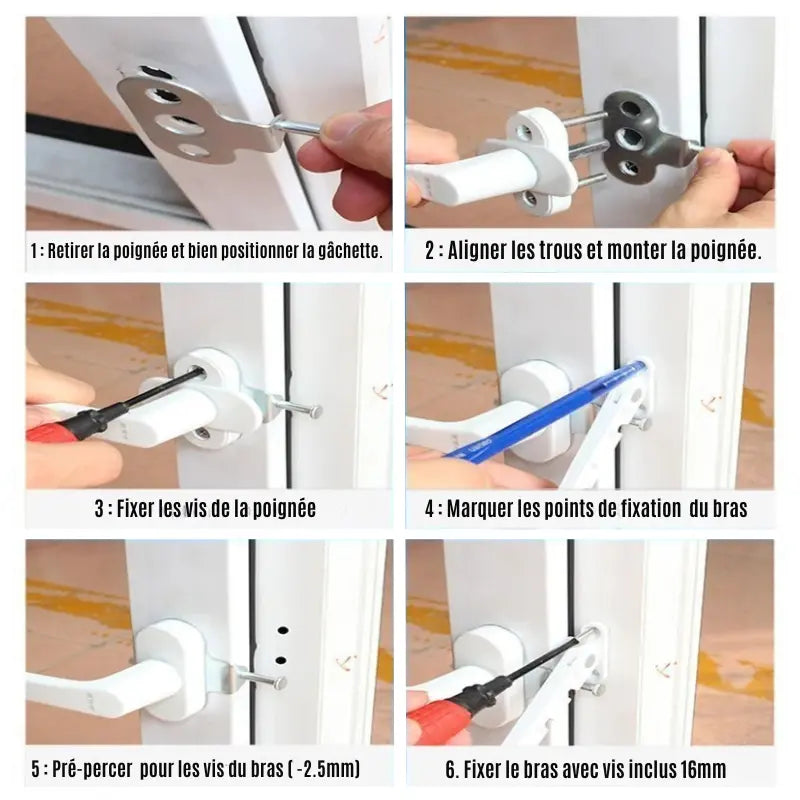 1 : Retirer la poignée et bien positionner la gâchette.

2 : Aligner les trous et monter la poignée.

3 : Fixer les vis de la poignée

4 : Marquer les points de fixation du bras

5 : Pré-percer pour les vis du bras ( -2.5mm)

6. Fixer le bras avec vis inclus 16mm